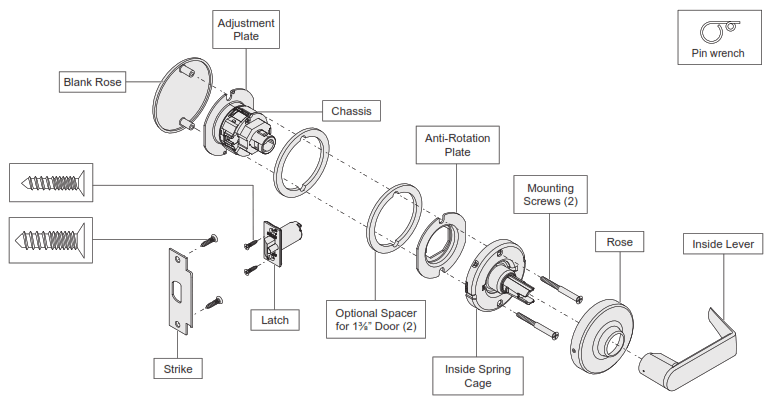 Adjustment Plate

Pin wrench

Blank Rose

Chassis

Anti-Rotation Plate

Mounting Screws (2)

Rose

Inside Lever

Latch

Optional Spacer for 1⅜" Door (2)

Strike

Inside Spring Cage