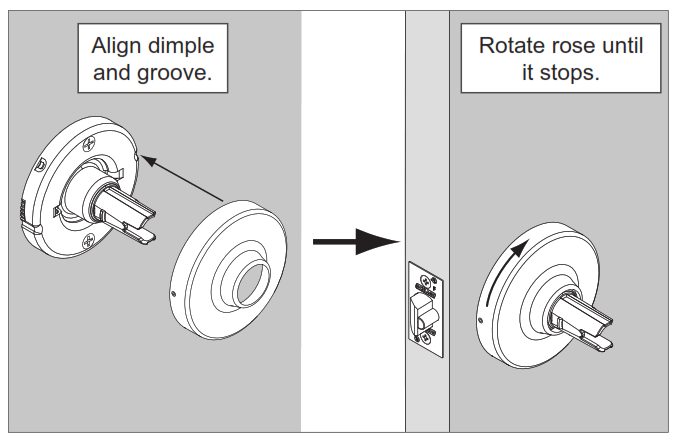 Align dimple and groove.

Rotate rose until it stops.