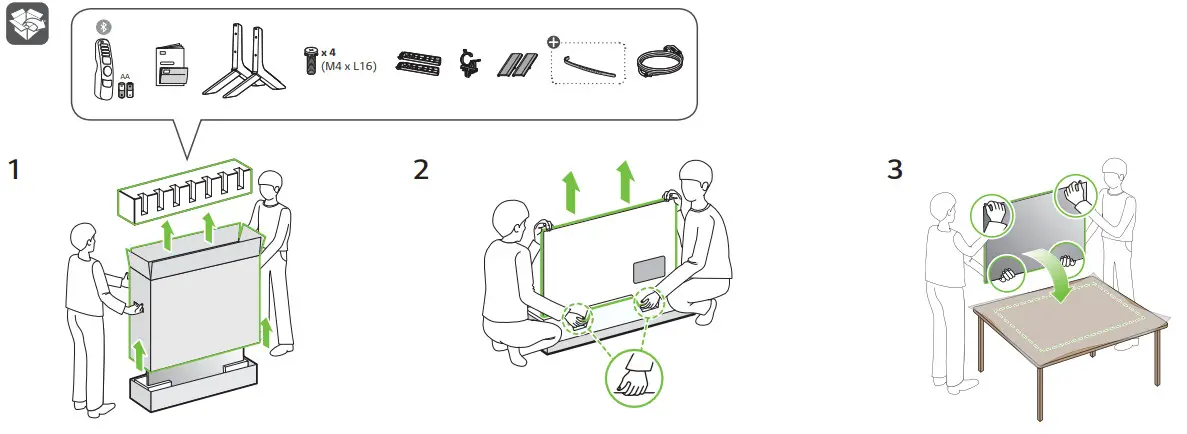 AA

x 4
(M4 x L16)

1

2

3