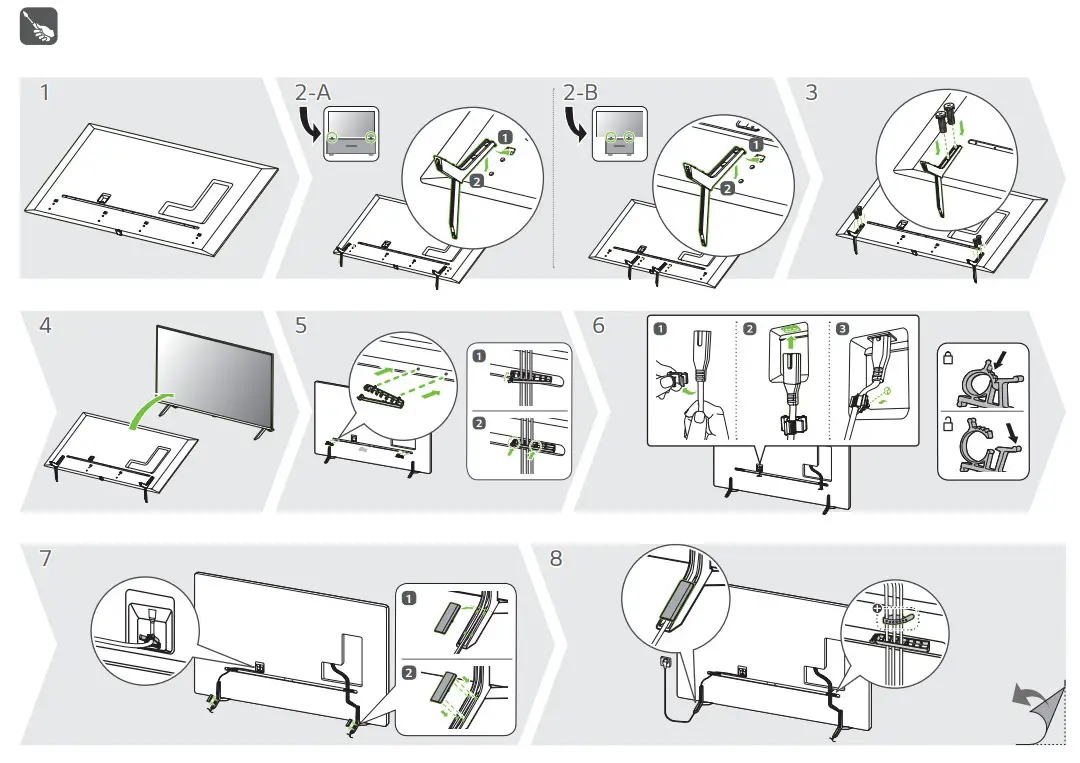 1

2-A

1
2

2-B

1
2

3

4

5

1
2

6

1
2
3

7

1
2

8