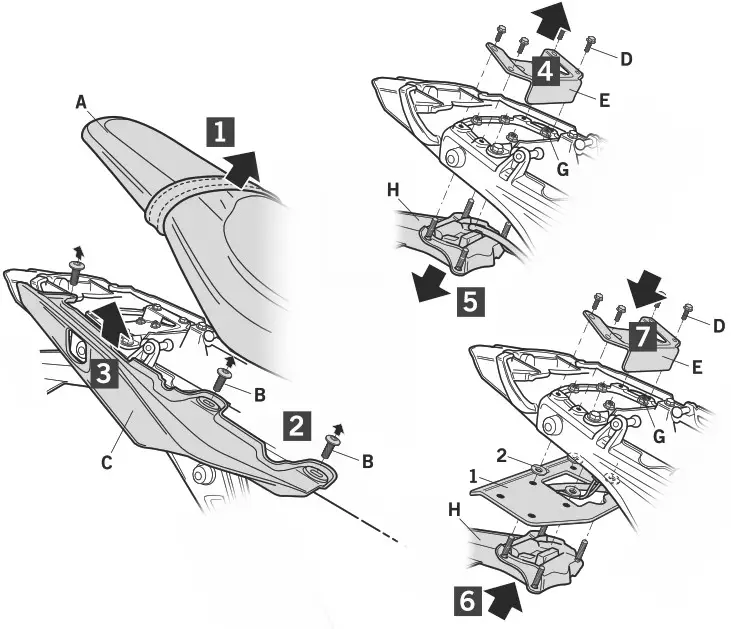 A
1
3
B
2
B
C
4
D
E
G
H
5
7
D
E
G
2
1
H
6