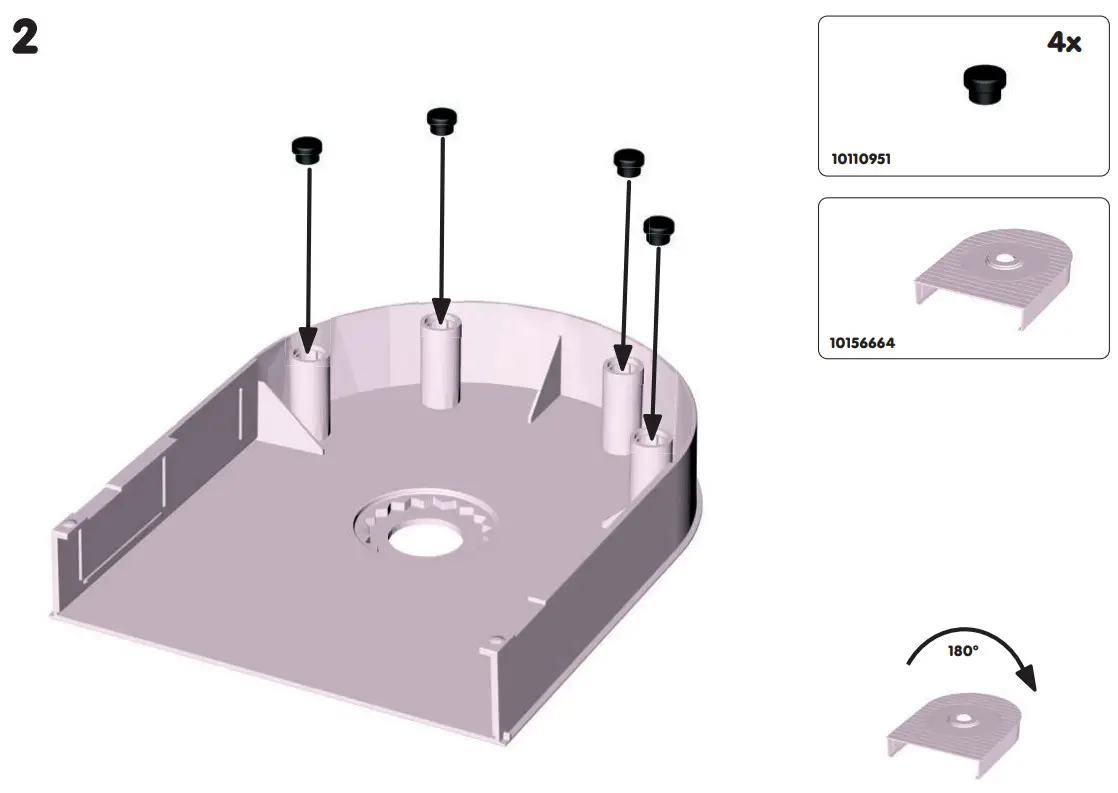 2

4x

10110951

10156664

180°