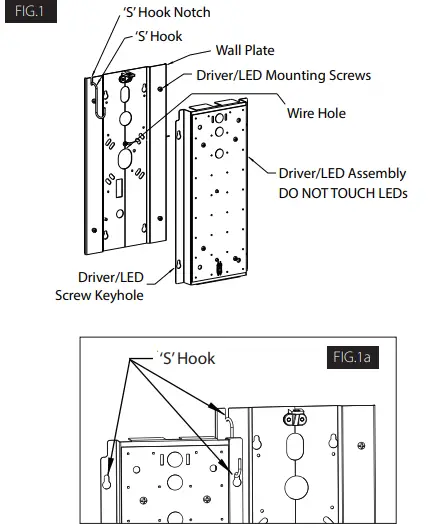 FIG.1

'S' Hook Notch

'S' Hook

Wall Plate

Driver/LED Mounting Screws

Wire Hole

Driver/LED Assembly
DO NOT TOUCH LEDs

Driver/LED
Screw Keyhole

'S' Hook

FIG.1a