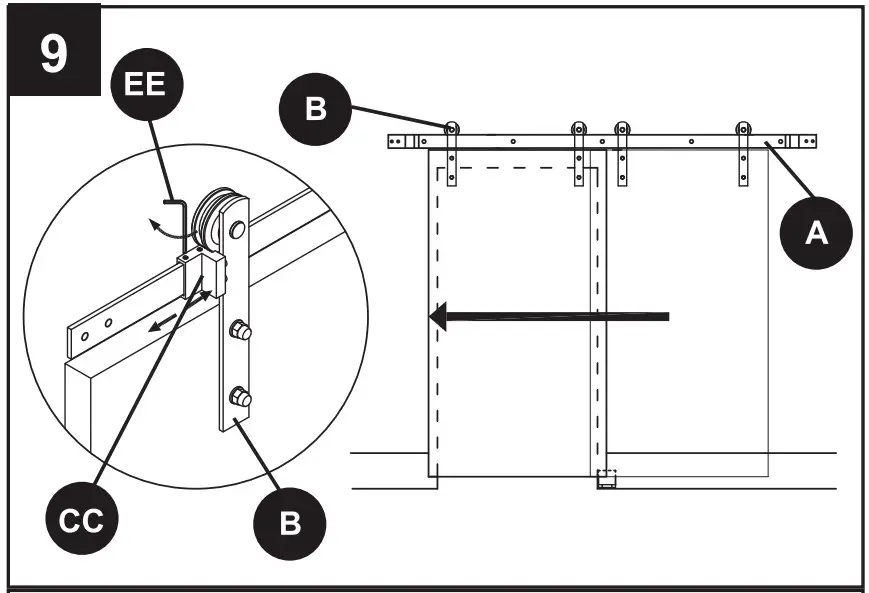 9
EE
B
A
CC
B