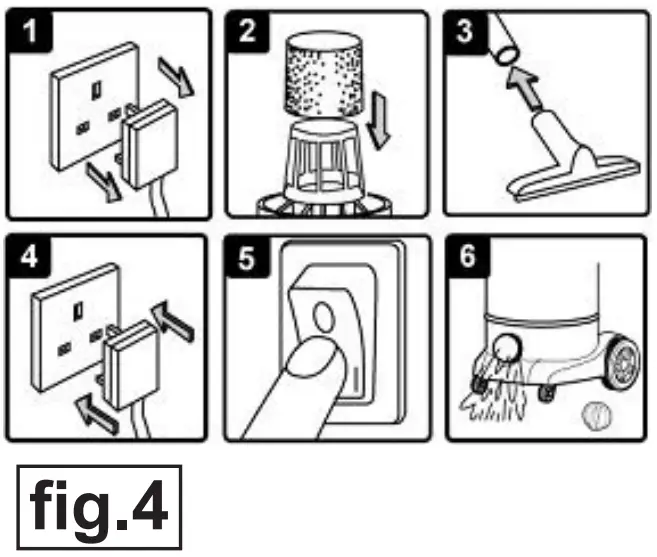 1

2

3

4

5

6

fig.4