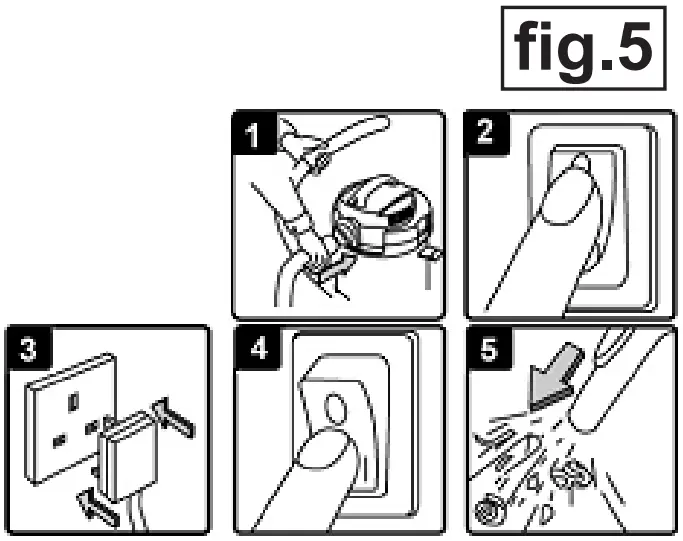 fig.5

1

2

3

4

5