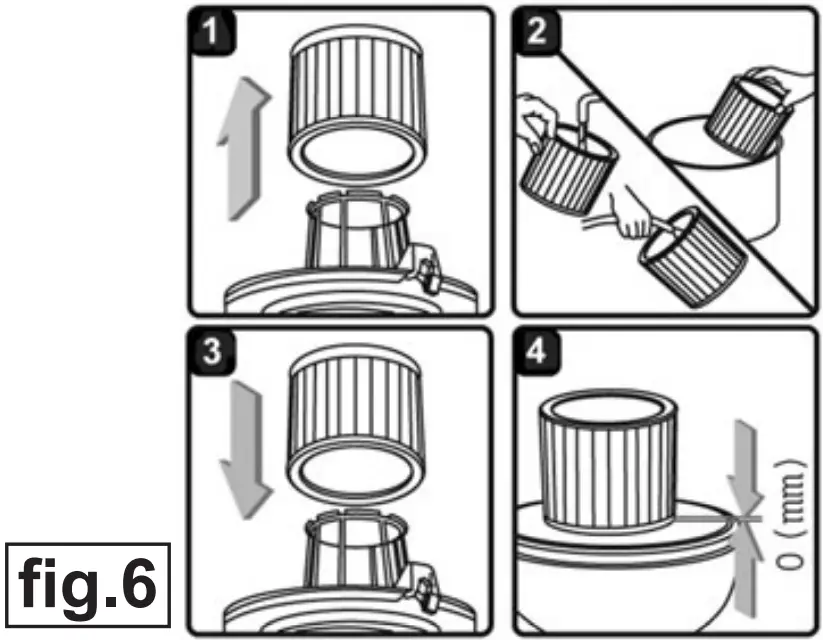 1

2

3

4

0 (mm)

fig.6