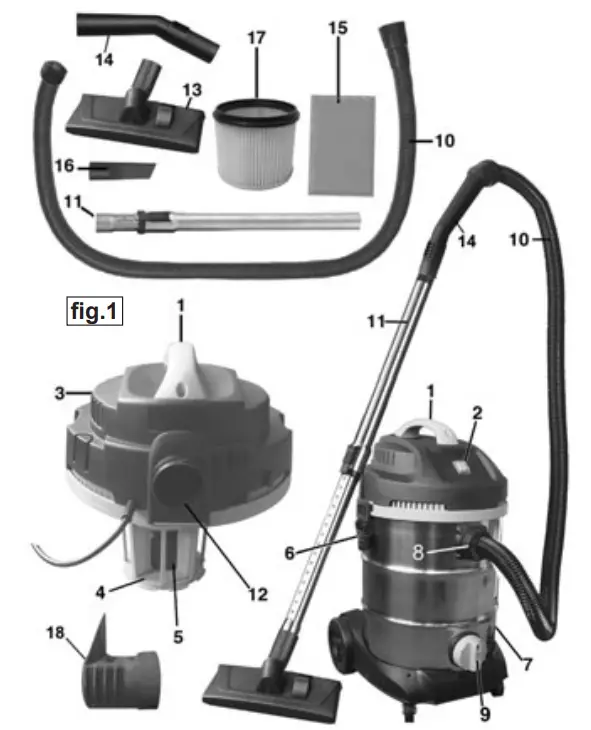 14
17
15
13
10
16
11
14
10
fig.1
1
11
3
1
2
6
8
4
12
5
18
7
9