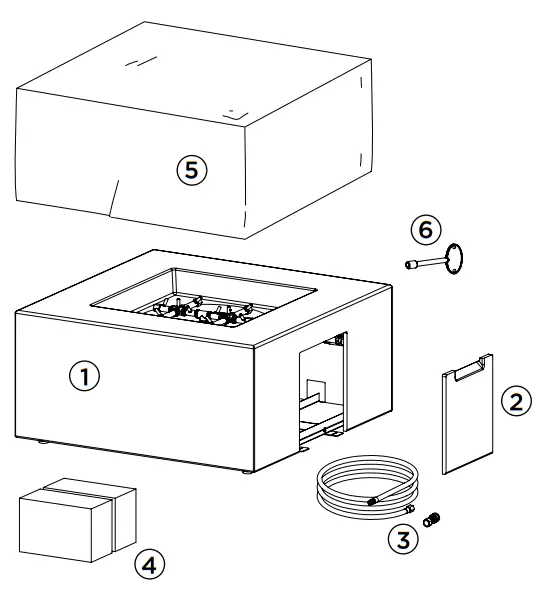 5

6

1

2

3

4