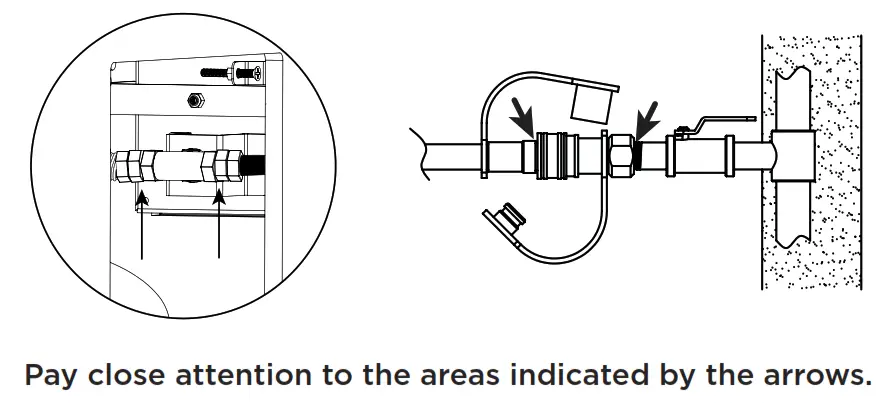 Pay close attention to the areas indicated by the arrows.