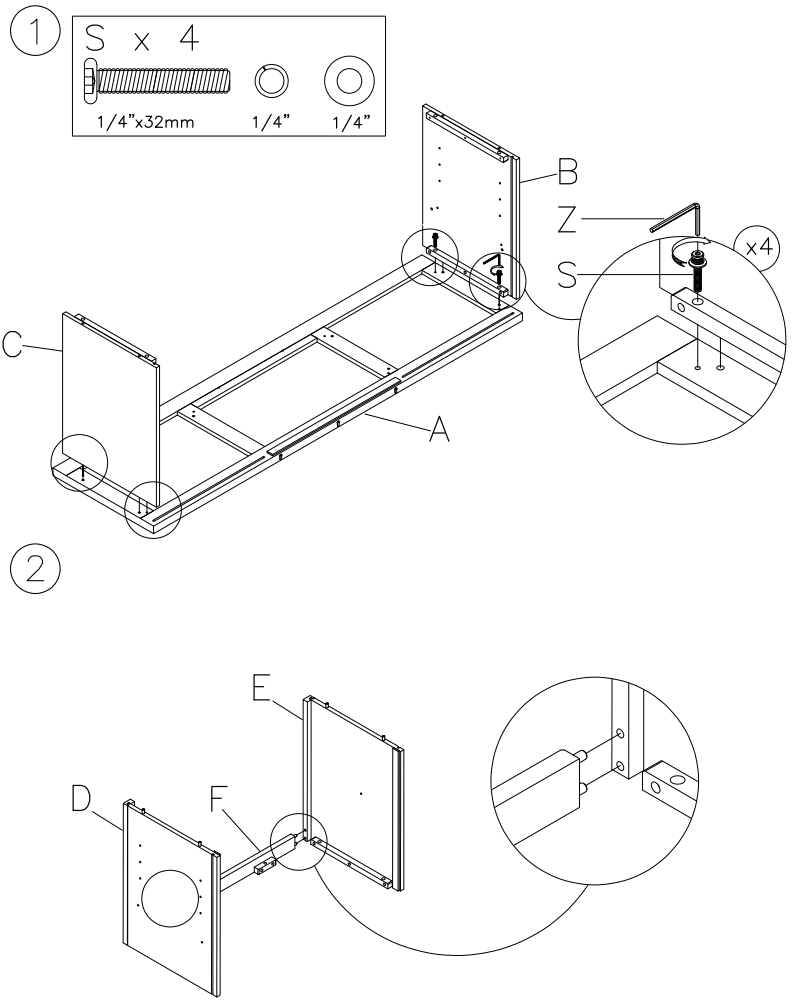 1

S x 4

1/4"x32mm 1/4" 1/4"

B

Z

x4

S

C

A

2

E

D

F