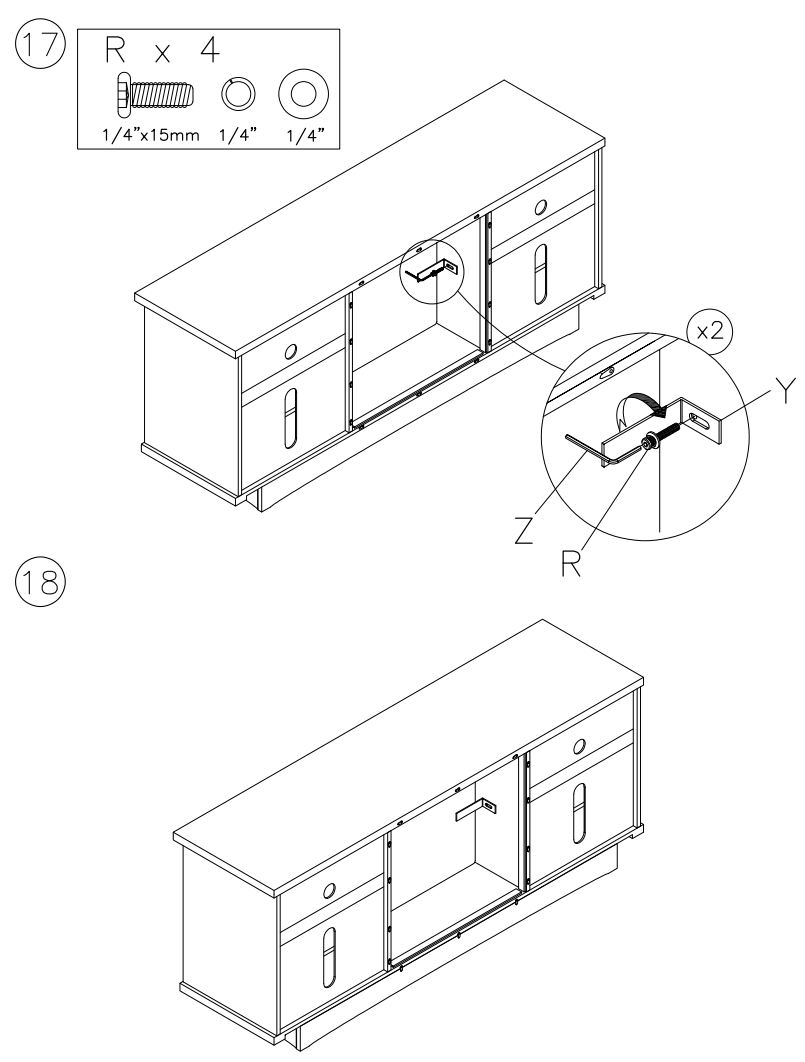 17

R x 4

1/4"x15mm 1/4" 1/4"

x2

Y

Z

R

18