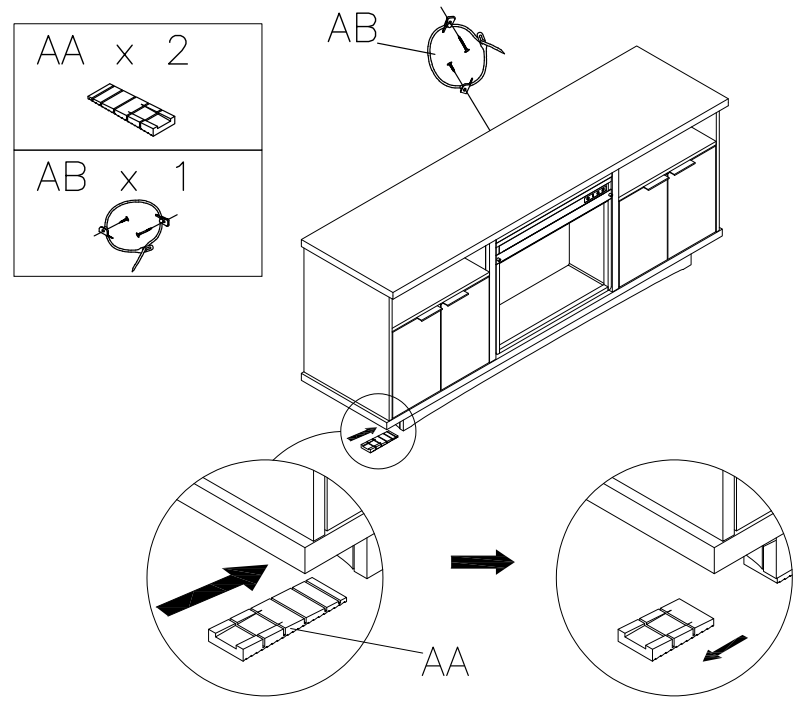 AA x 2

AB x 1

AB

AA