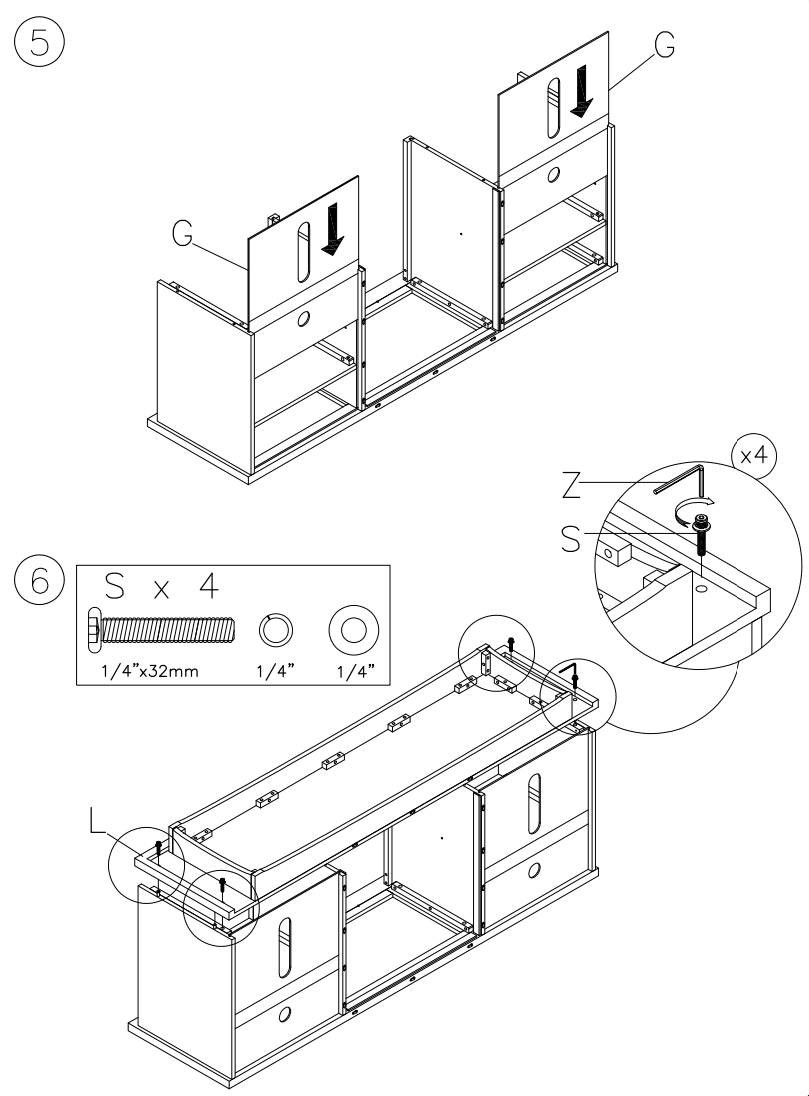 5

G

G

x4

Z

S

6

S x 4

1/4"x32mm 1/4" 1/4"

L