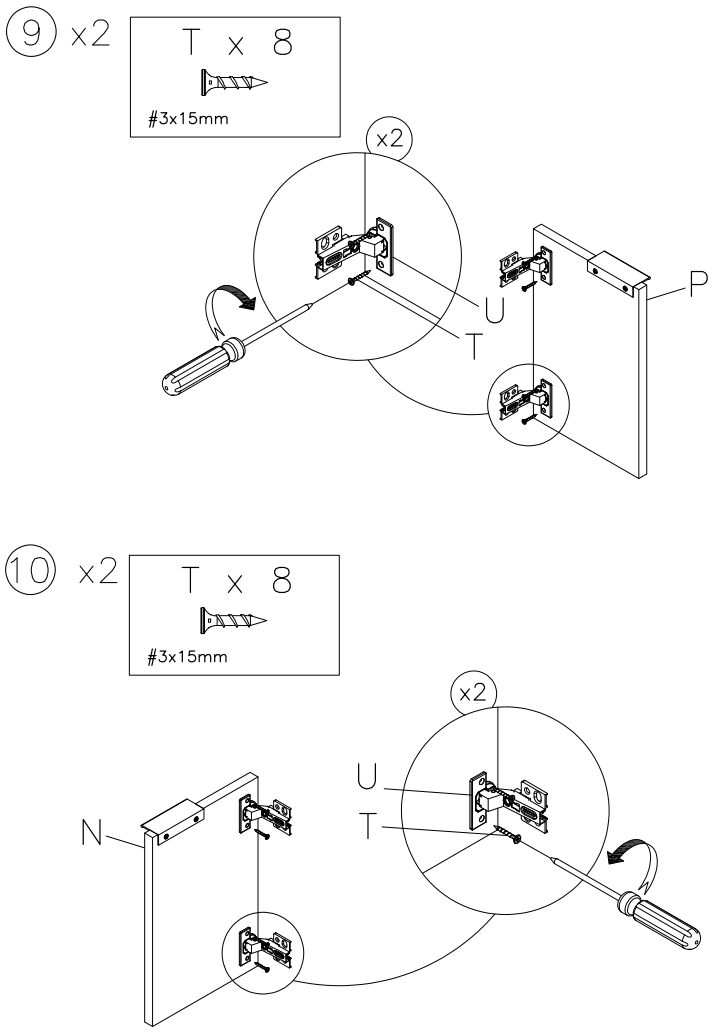 9 x2

T x 8

#3x15mm

x2

U

T

P

10 x2

T x 8

#3x15mm

x2

U

T

N