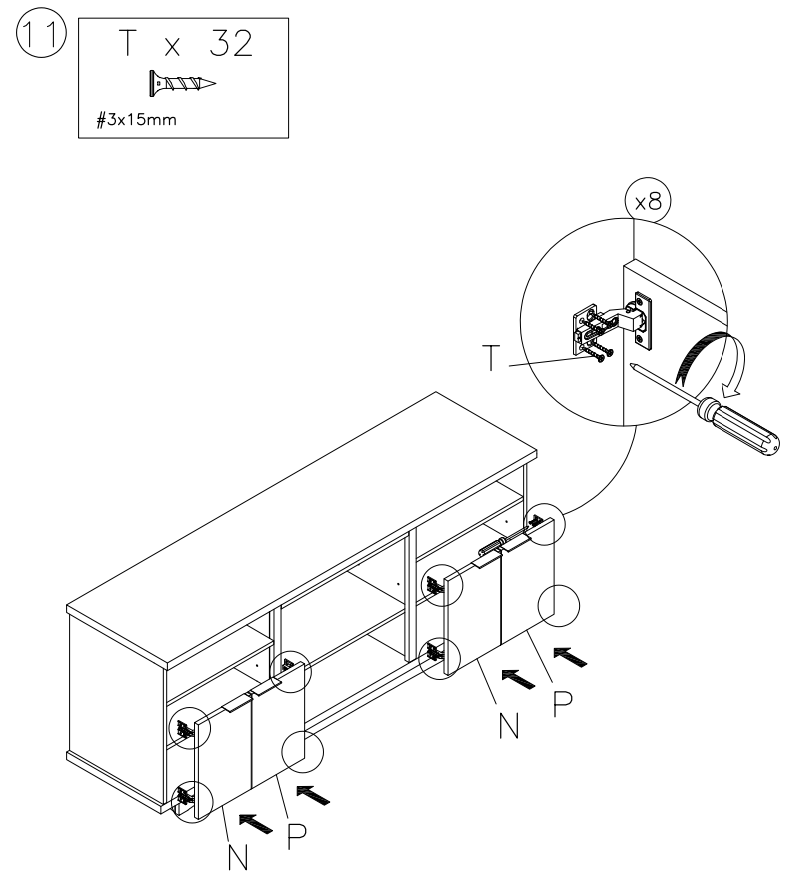 11

T x 32

#3x15mm

x8

T

N

P

N

P