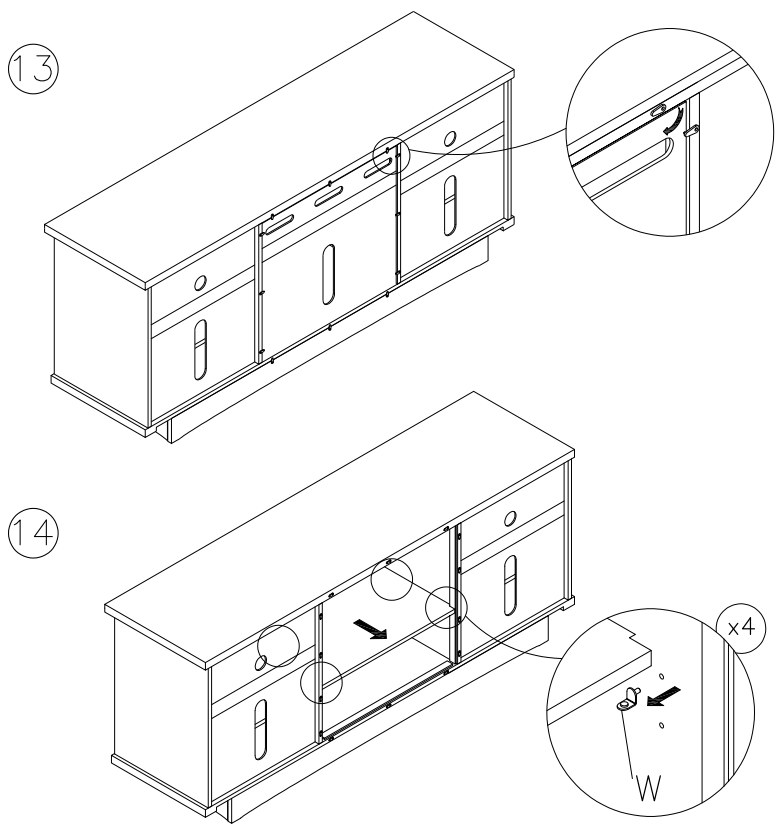 13

14

x4

W