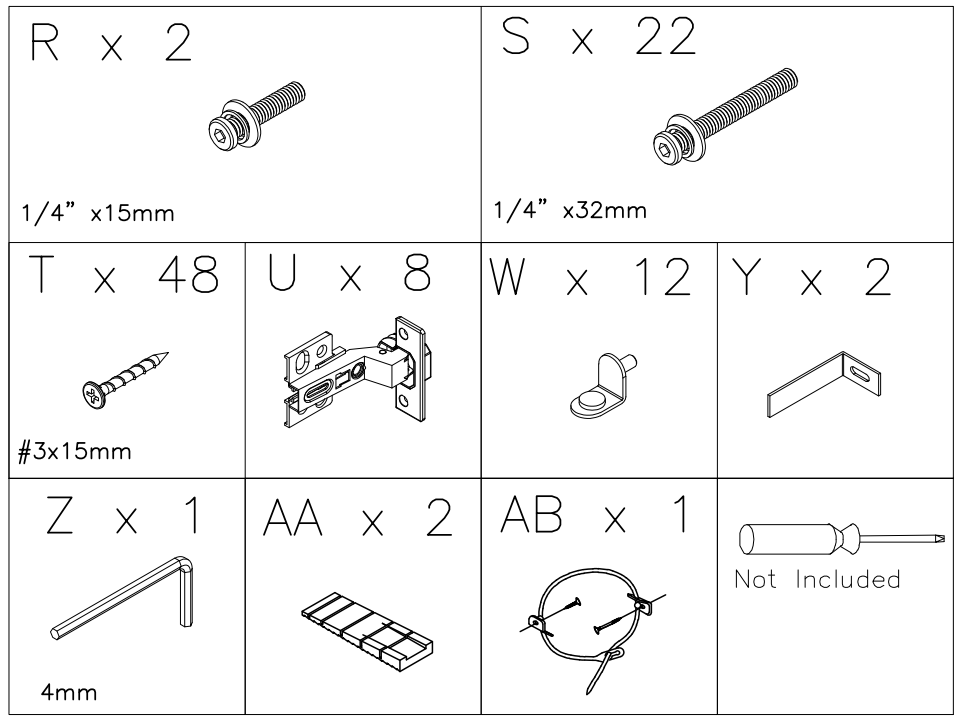 R x 2

1/4" x15mm

S x 22

1/4" x32mm

T x 48

#3x15mm

U x 8

W x 12

Y x 2

Z x 1

4mm

AA x 2

AB x 1

Not Included