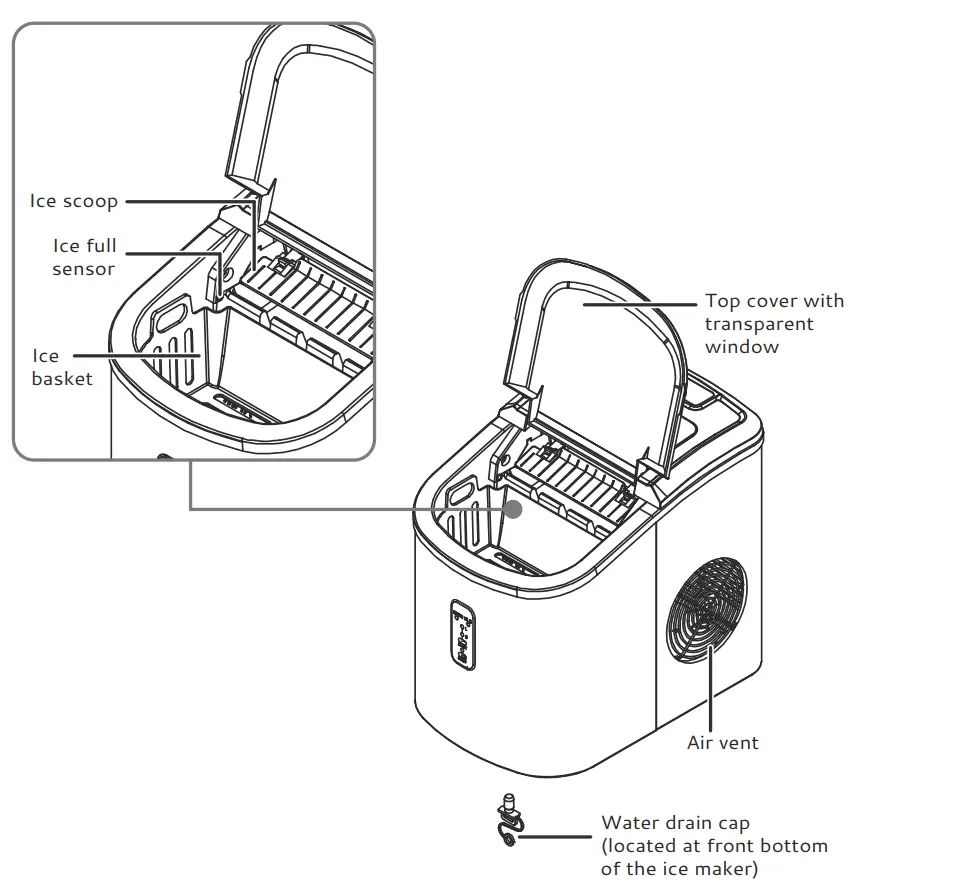 Ice scoop

Ice full sensor

Ice basket

Top cover with transparent window

Air vent

Water drain cap (located at front bottom of the ice maker)