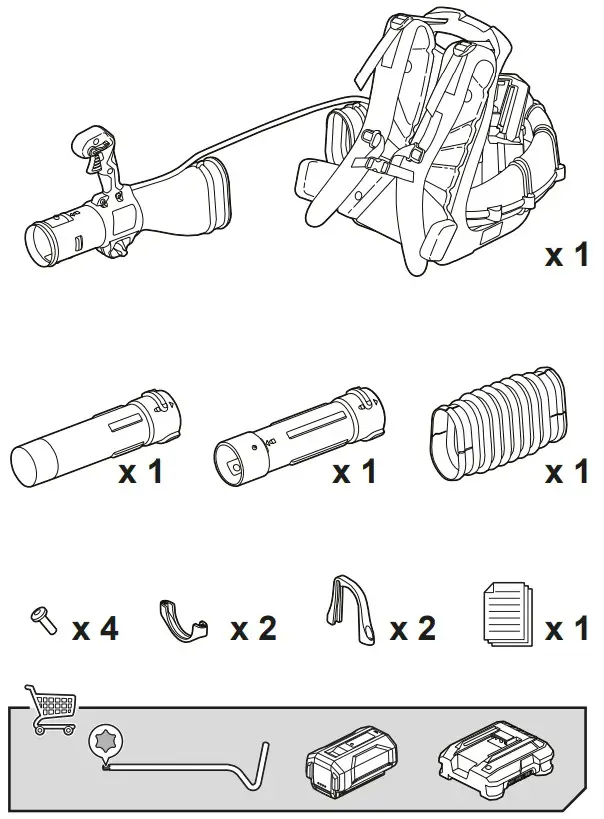 x 1

x 1

x 1

x 1

x 4

x 2

x 2

x 1