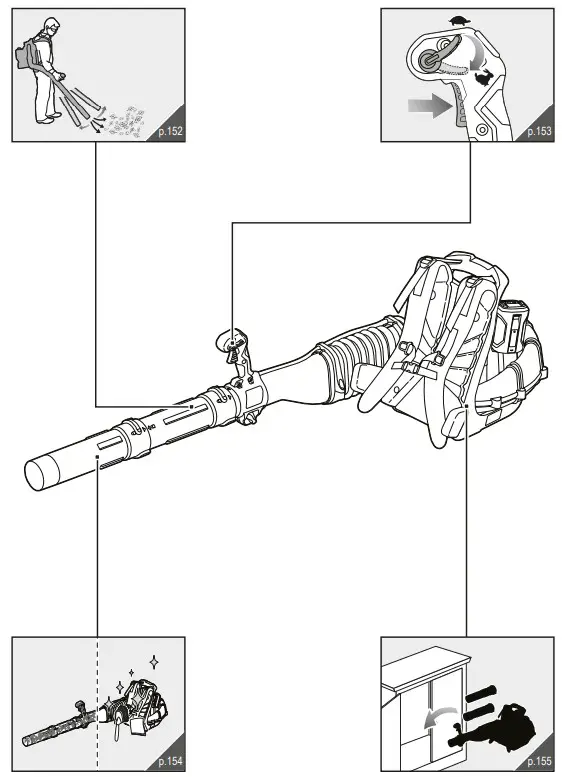 p.152

p.153

p.154

p.155