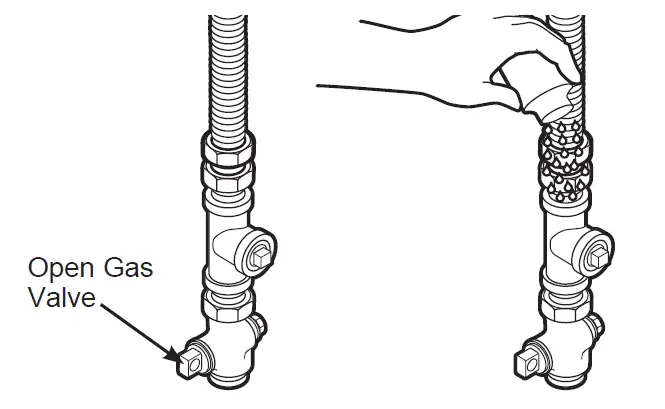 Open Gas Valve