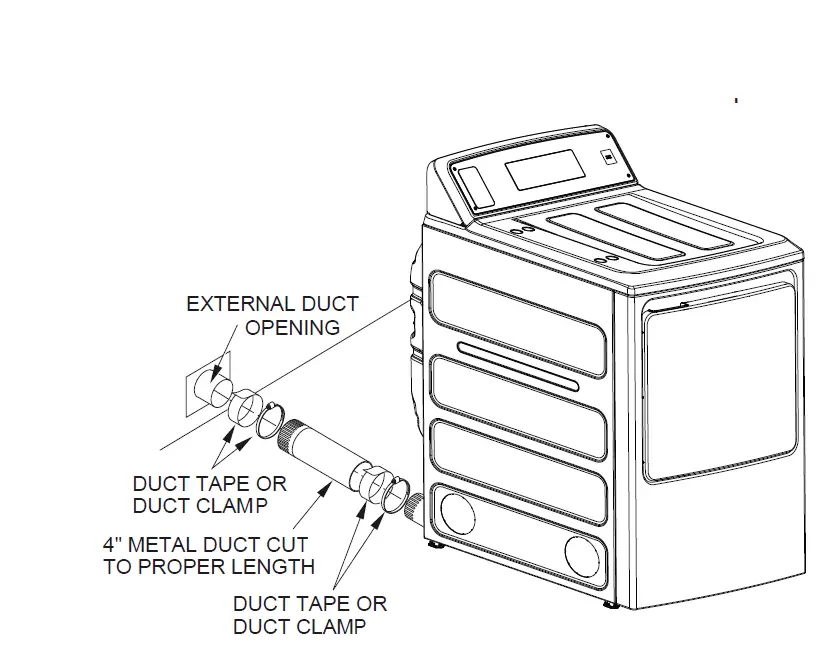 EXTERNAL DUCT OPENING

DUCT TAPE OR DUCT CLAMP

4" METAL DUCT CUT TO PROPER LENGTH

DUCT TAPE OR DUCT CLAMP