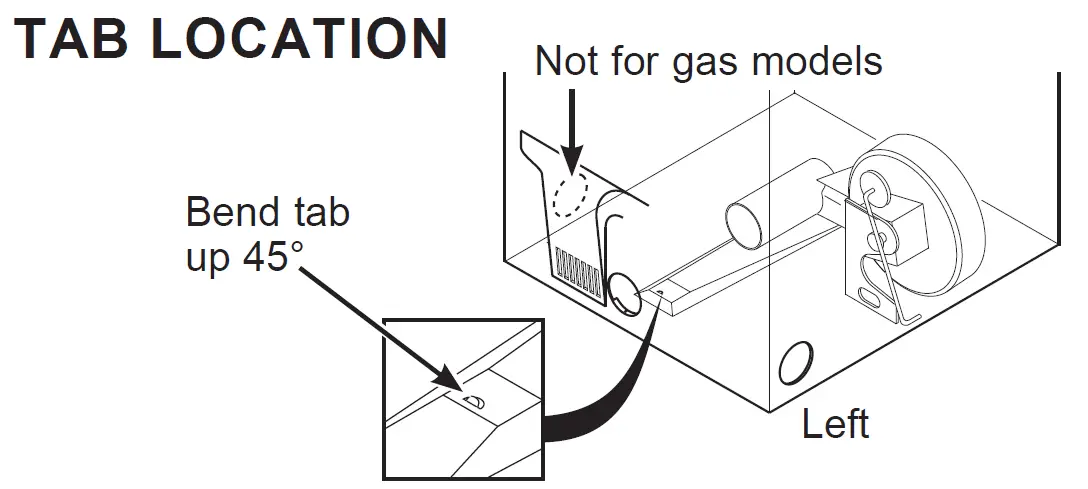 TAB LOCATION

Not for gas models

Bend tab up 45°

Left