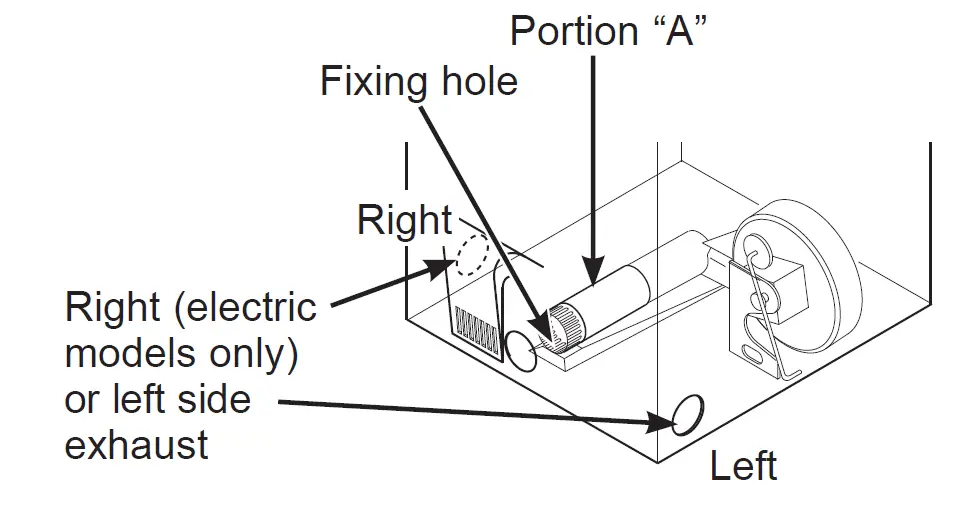 Portion “A”

Fixing hole

Right

Right (electric models only) or left side exhaust

Left