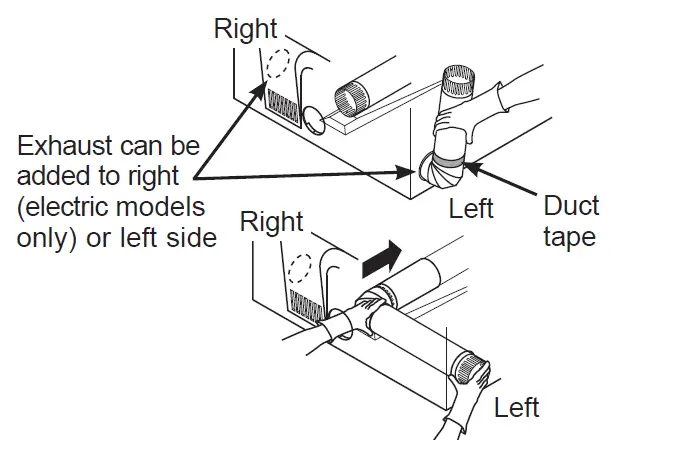 Right

Exhaust can be added to right (electric models only) or left side

Left

Duct tape

Right

Left