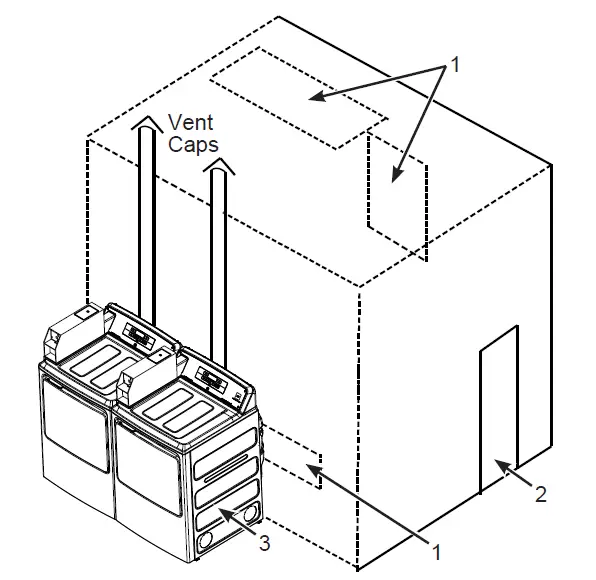 1
Vent Caps
2
3
1