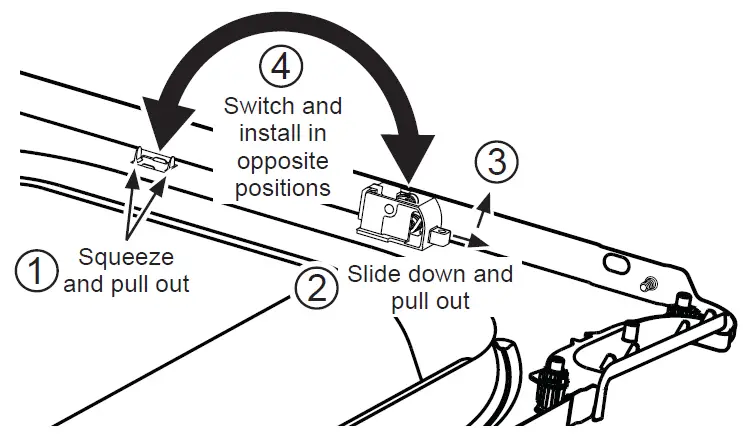 4
Switch and install in opposite positions

3

1
Squeeze and pull out

2
Slide down and pull out