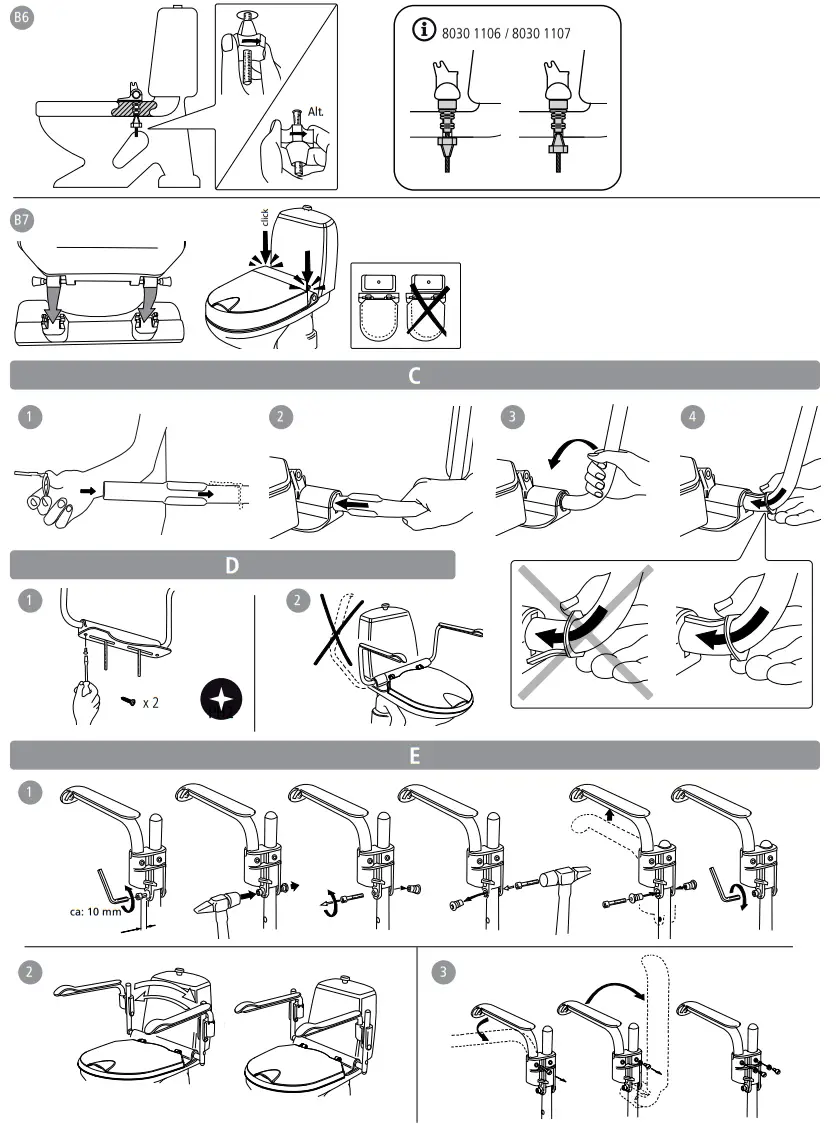 B6

Alt.

8030 1106 / 8030 1107

B7

click

C

1

2

3

4

D

1

x 2

2

E

1

ca: 10 mm

2

3