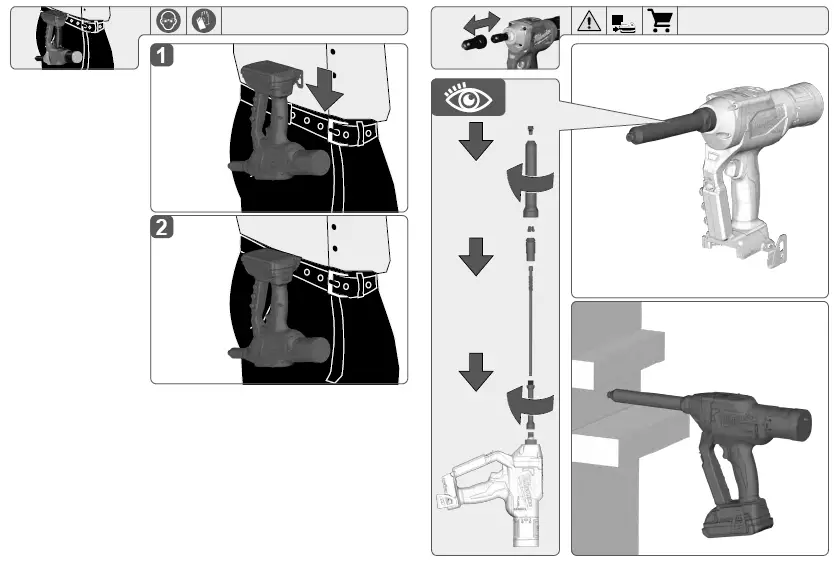 1

2