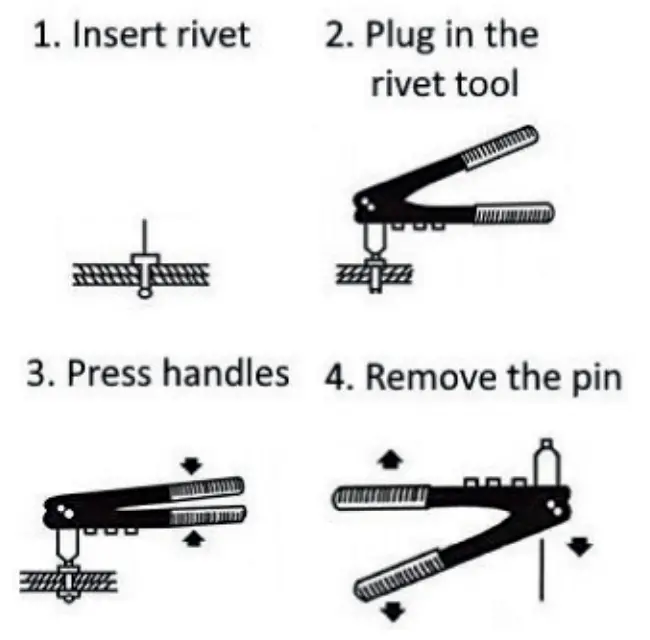 1. Insert rivet

2. Plug in the rivet tool

3. Press handles

4. Remove the pin