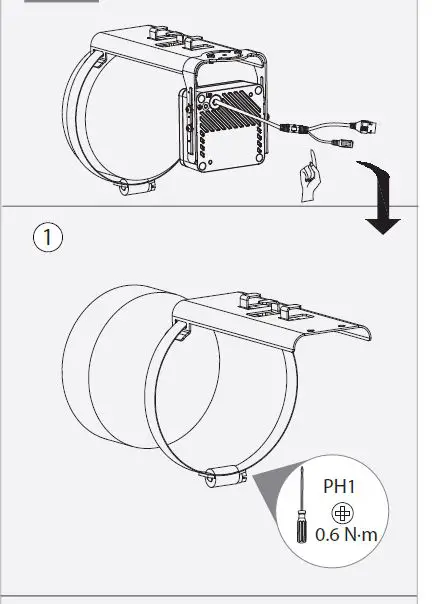 1

PH1

0.6 N·m