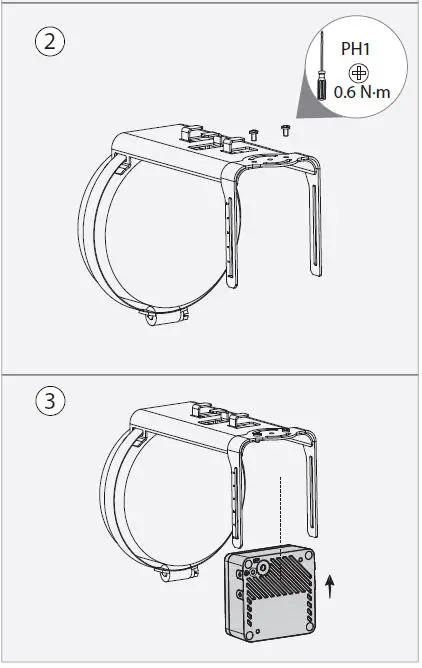 2

PH1

0.6 N·m

3