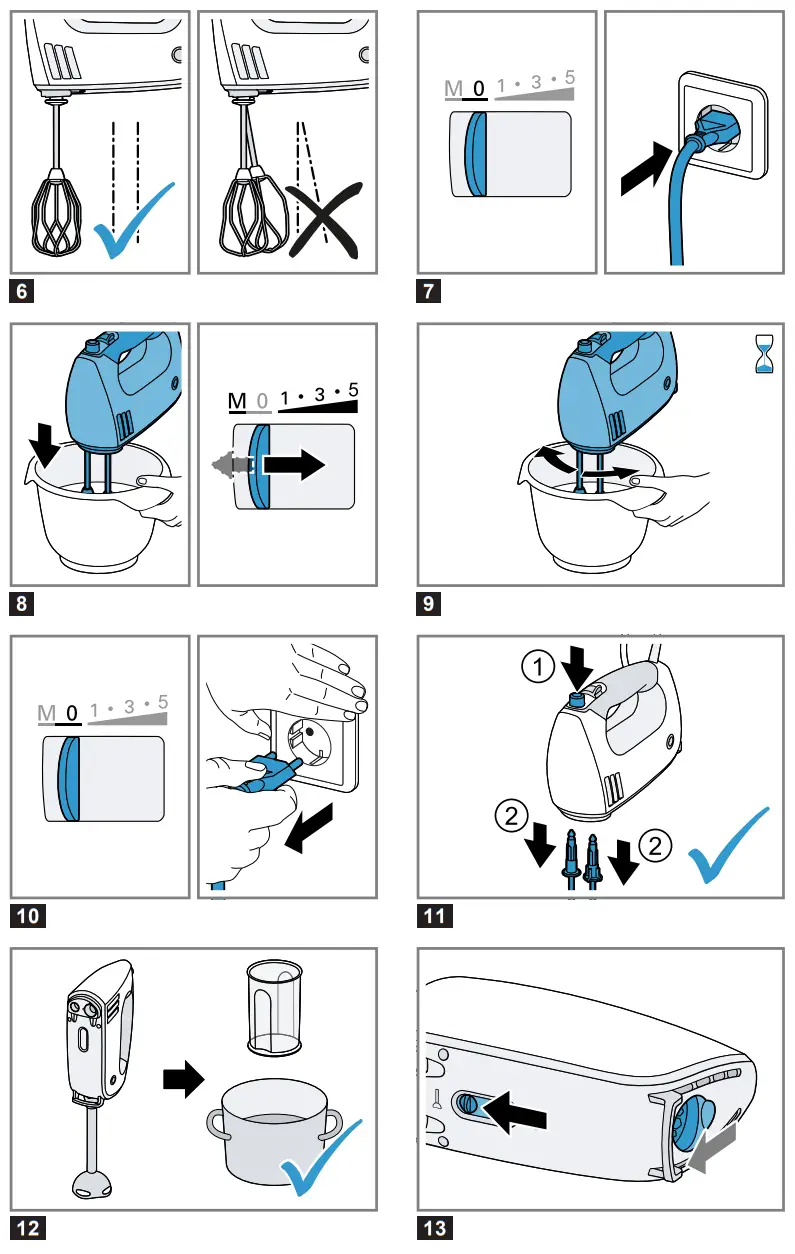 6

M 0 1 • 3 • 5

7

M 0 1 • 3 • 5

8

9

M 0 1 • 3 • 5

10

1

2

2

11

12

13