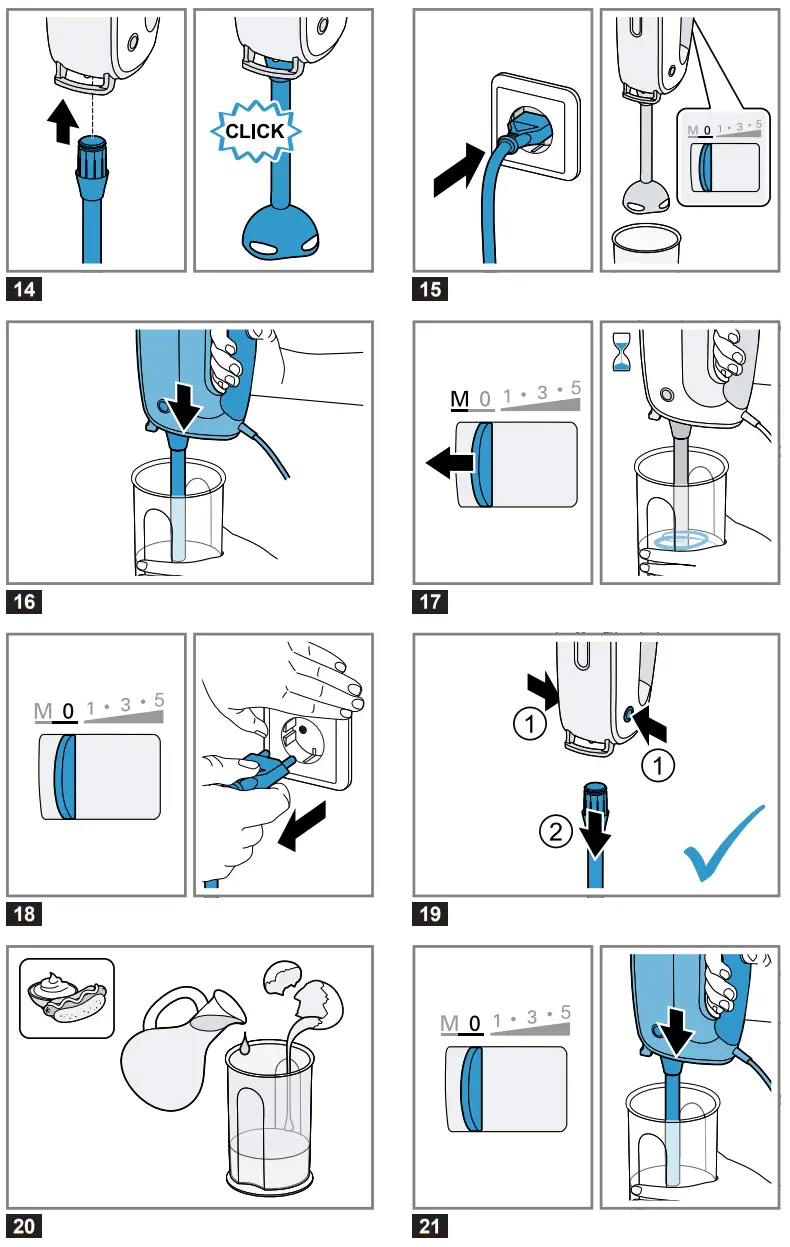 CLICK

14

M 0 1 • 3 • 5

15

16

M 0 1 • 3 • 5

17

M 0 1 • 3 • 5

18

1

1

2

19

20

M 0 1 • 3 • 5

21