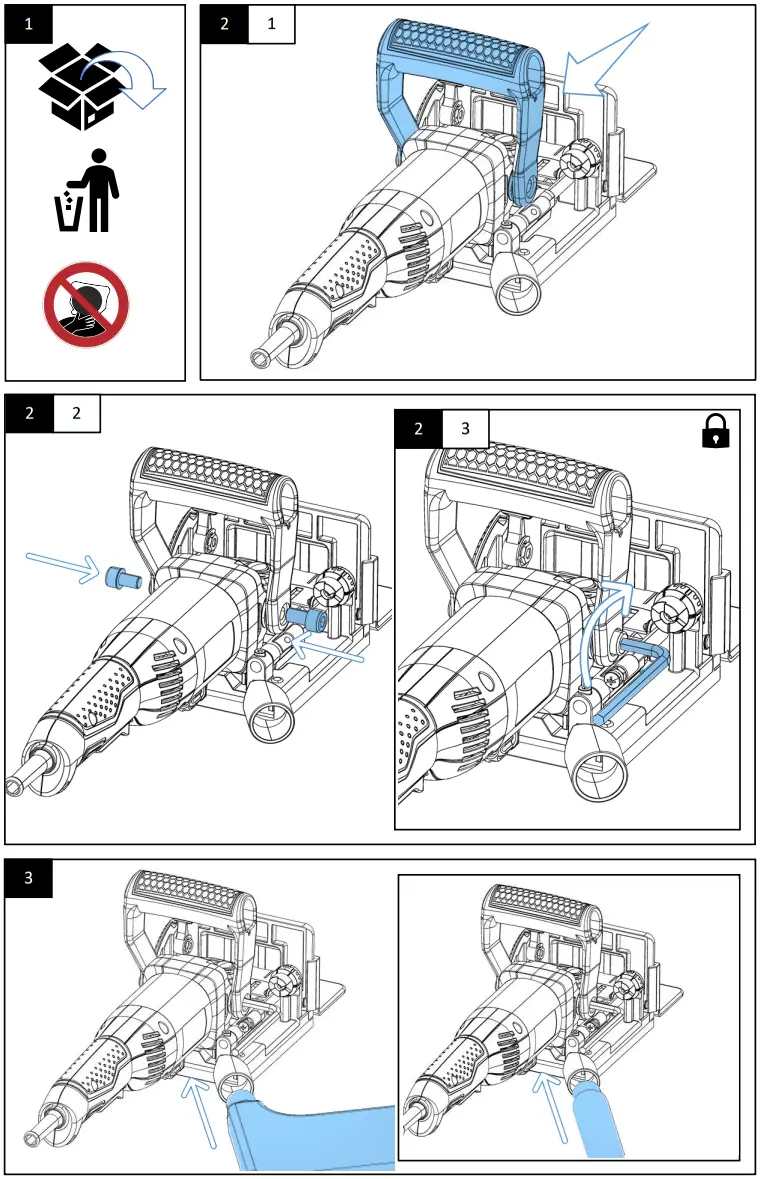 1

2 1

2 2

2 3

3