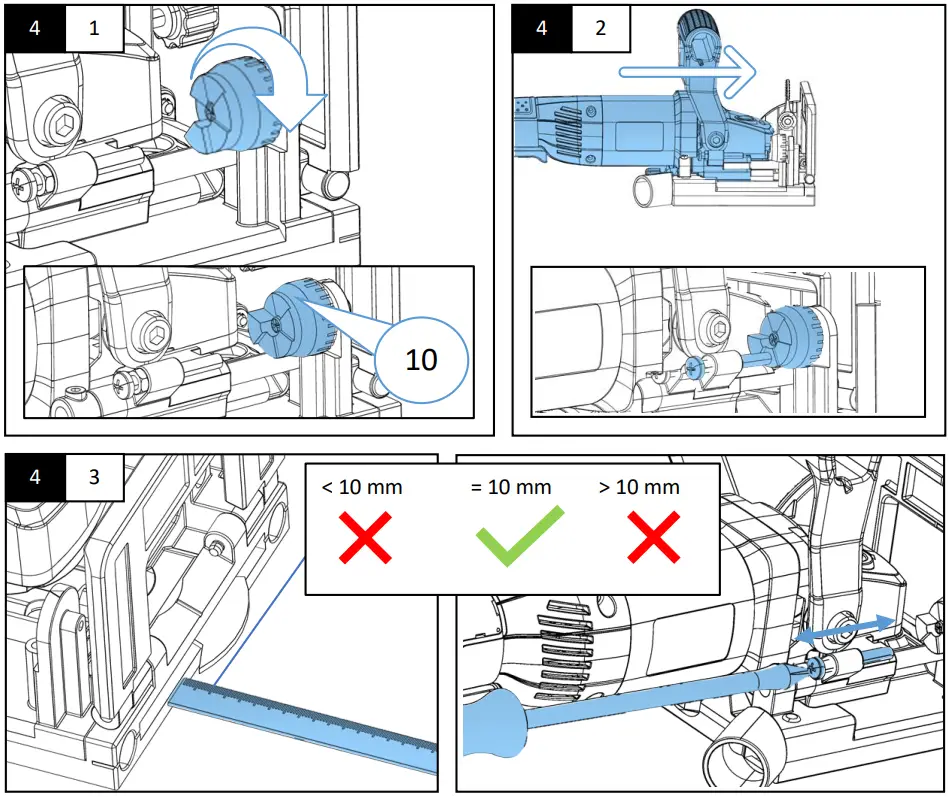 4 1

10

4 2

4 3

< 10 mm

= 10 mm

> 10 mm