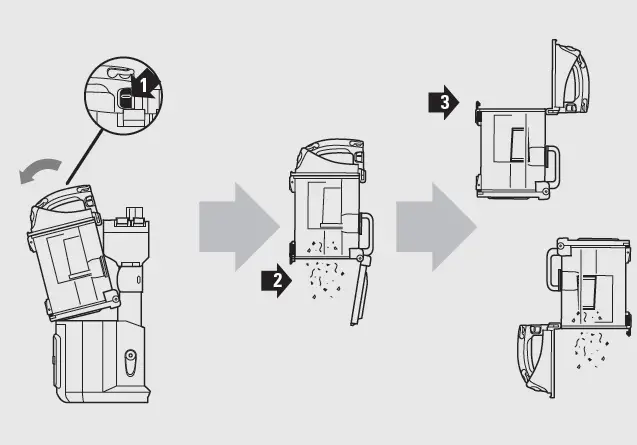 1

2

3