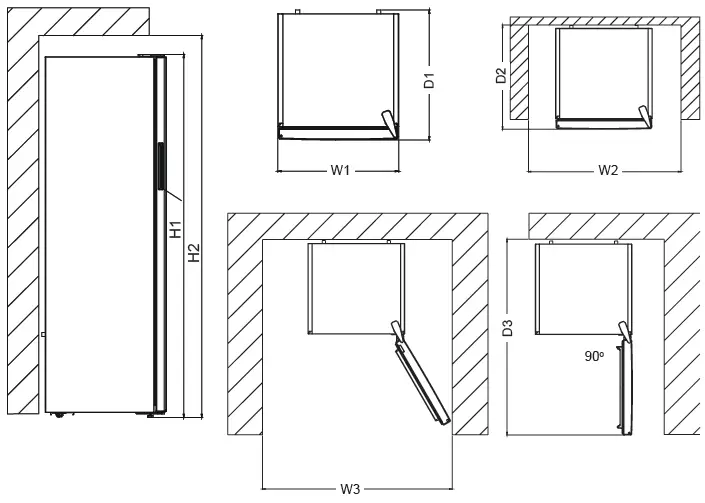 H1
H2
D1
W1
D2
W2
W3
D3
90º