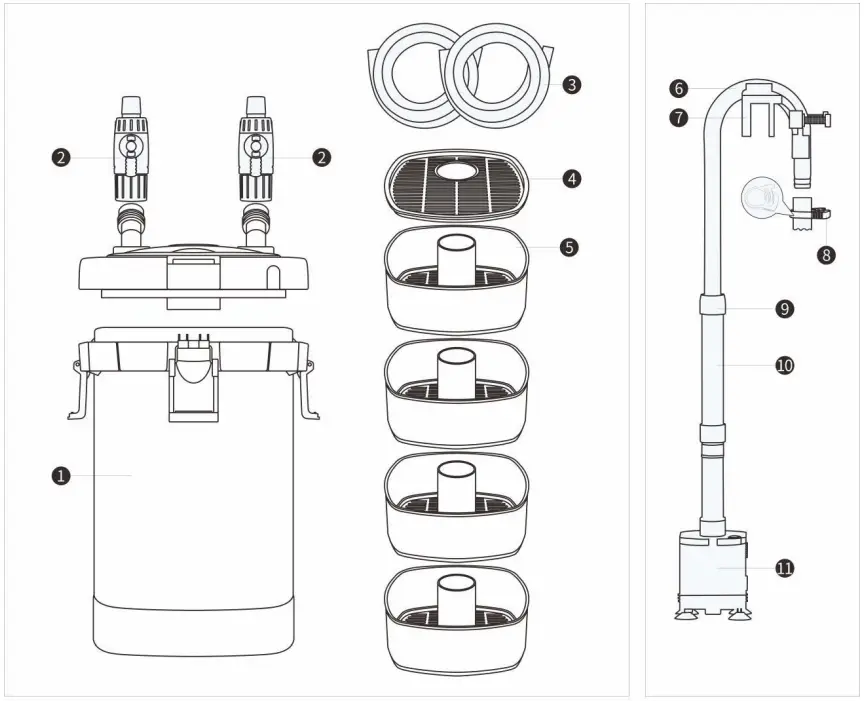 2
2
1
3
4
5
6
7
8
9
10
11