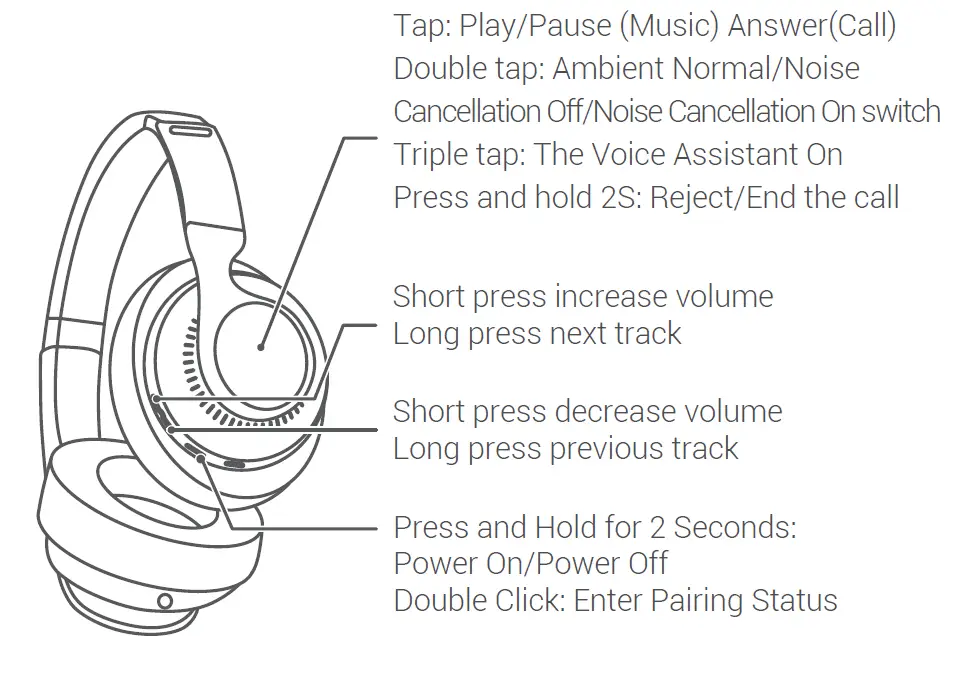 Tap: Play/Pause (Music) Answer(Call)
Double tap: Ambient Normal/Noise Cancellation Off/Noise Cancellation On switch
Triple tap: The Voice Assistant On
Press and hold 2S: Reject/End the call

Short press increase volume
Long press next track

Short press decrease volume
Long press previous track

Press and Hold for 2 Seconds:
Power On/Power Off
Double Click: Enter Pairing Status