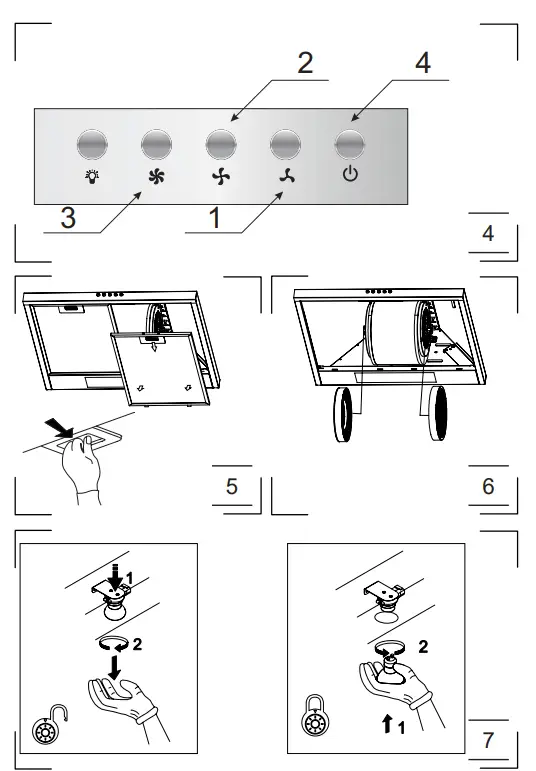 2
4
3
1
4
5
6
1
2
2
1
7