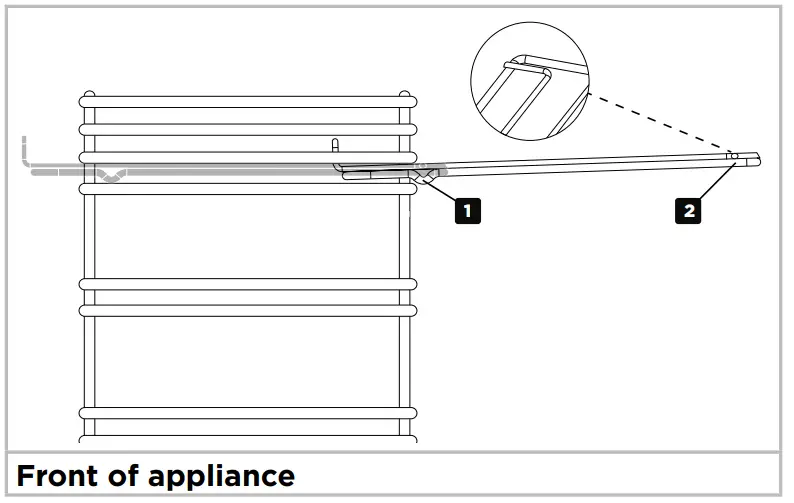 1

2

Front of appliance