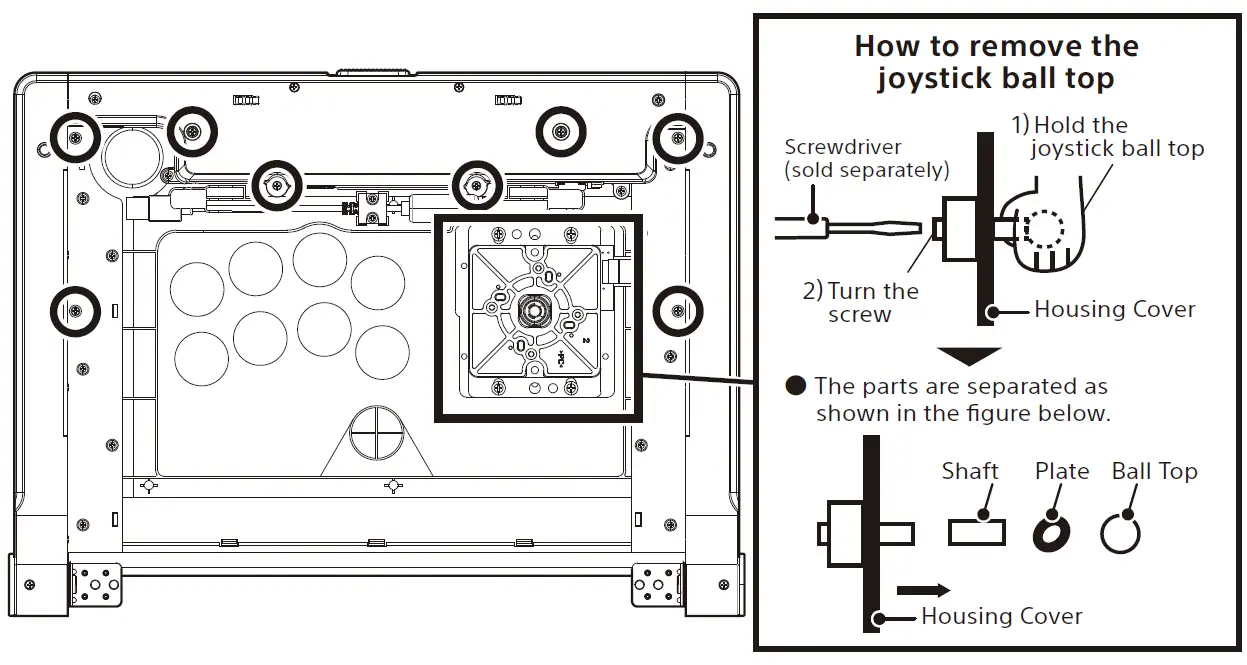 How to remove the joystick ball top

Screwdriver (sold separately)

1) Hold the joystick ball top

2) Turn the screw

Housing Cover

● The parts are separated as shown in the figure below.

Shaft

Plate

Ball Top

Housing Cover