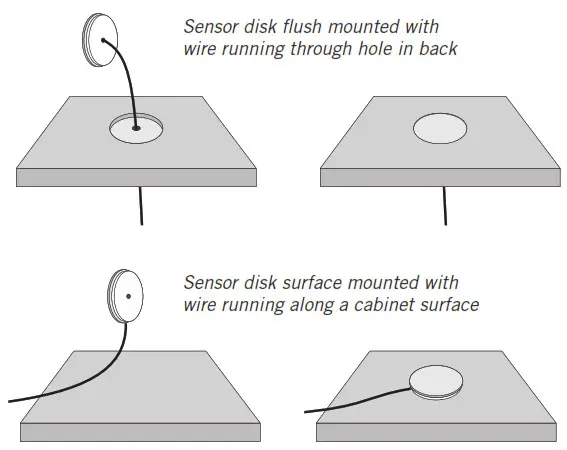 Sensor disk flush mounted with wire running through hole in back

Sensor disk surface mounted with wire running along a cabinet surface