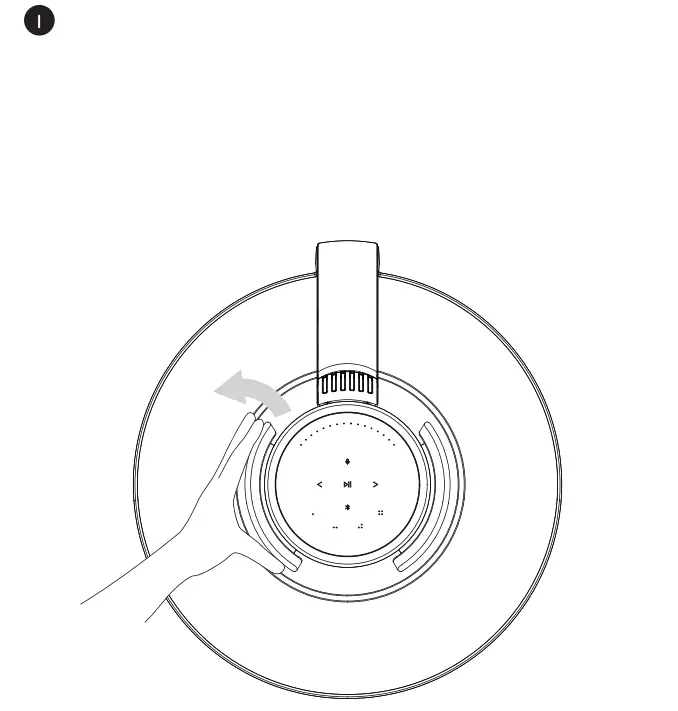 I